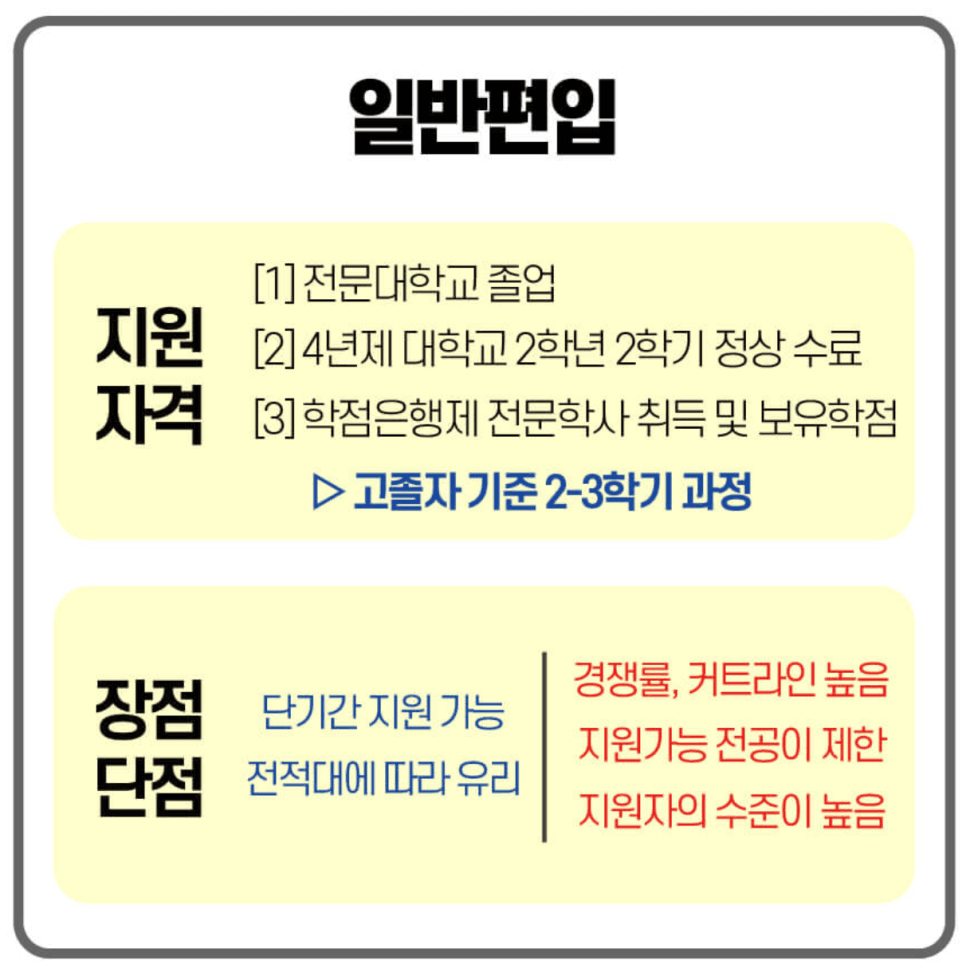 일반편입

지원
자격

[1] 전문대학교 졸업
[2] 4년제 대학교 2학년 2학기 정상 수료
[3] 학점은행제 전문학사 취득 및 보유학점

▷ 고졸자 기준 2-3학기 과정

장점
단점

단기간 지원 가능
전적대에 따라 유리

경쟁률, 커트라인 높음
지원가능 전공이 제한
지원자의 수준이 높음